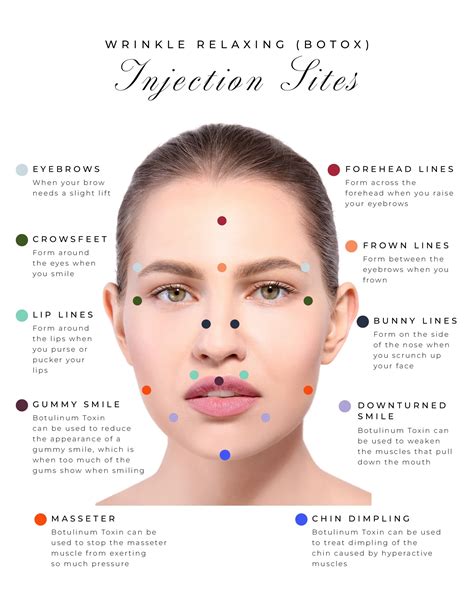 WRINKLE RELAXING (BOTOX)
Injection Sites

EYEBROWS
When your brow needs a slight lift

CROWSFEET
Form around the eyes when you smile

LIP LINES
Form around the lips when you purse or pucker your lips

GUMMY SMILE
Botulinum Toxin can be used to reduce the appearance of a gummy smile, which is when too much of the gums show when smiling

MASSETER
Botulinum Toxin can be used to stop the masseter muscle from exerting so much pressure

FOREHEAD LINES
Form across the forehead when you raise your eyebrows

FROWN LINES
Form between the eyebrows when you frown

BUNNY LINES
Form on the side of the nose when you scrunch up your face

DOWNTURNED SMILE
Botulinum Toxin can be used to weaken the muscles that pull down the mouth

CHIN DIMPLING
Botulinum Toxin can be used to treat dimpling of the chin caused by hyperactive muscles