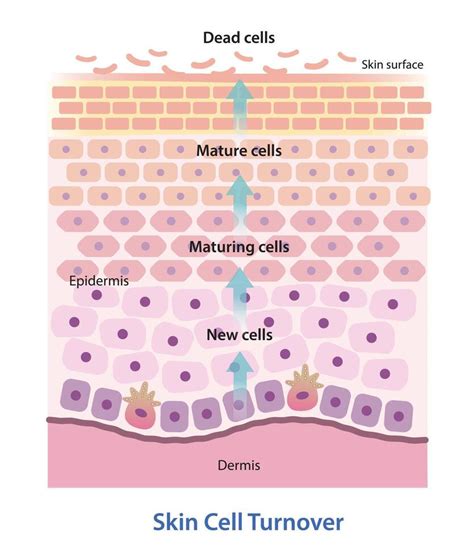 Dead cells

Skin surface

Mature cells

Maturing cells

Epidermis

New cells

Dermis

Skin Cell Turnover