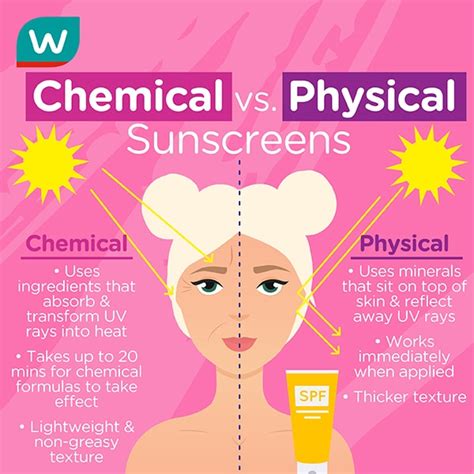 W

Chemical vs. Physical Sunscreens

Chemical
• Uses ingredients that absorb & transform UV rays into heat
• Takes up to 20 mins for chemical formulas to take effect
• Lightweight & non-greasy texture

Physical
• Uses minerals that sit on top of skin & reflect away UV rays
• Works immediately when applied
• Thicker texture

SPF