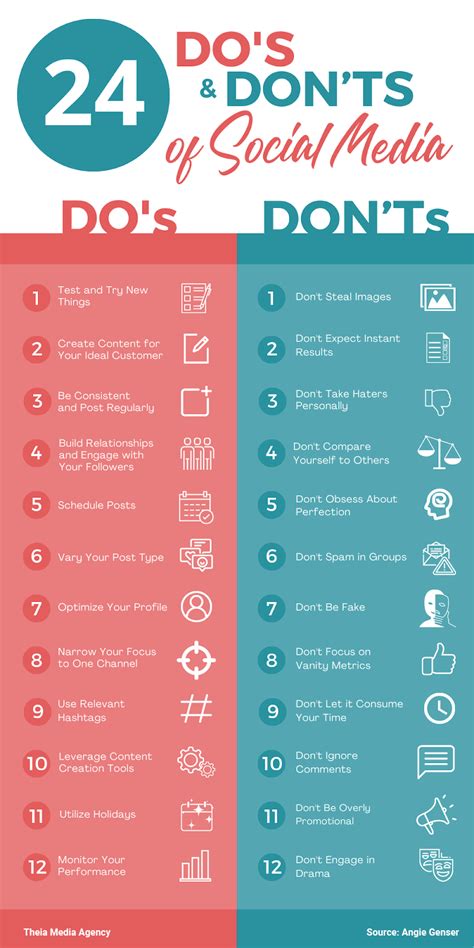 24 DO'S & DON'TS of Social Media

DO's

1 Test and Try New Things

2 Create Content for Your Ideal Customer

3 Be Consistent and Post Regularly

4 Build Relationships and Engage with Your Followers

5 Schedule Posts

6 Vary Your Post Type

7 Optimize Your Profile

8 Narrow Your Focus to One Channel

9 Use Relevant Hashtags

10 Leverage Content Creation Tools

11 Utilize Holidays

12 Monitor Your Performance

DON'Ts

1 Don't Steal Images

2 Don't Expect Instant Results

3 Don't Take Haters Personally

4 Don't Compare Yourself to Others

5 Don't Obsess About Perfection

6 Don't Spam in Groups

7 Don't Be Fake

8 Don't Focus on Vanity Metrics

9 Don't Let it Consume Your Time

10 Don't Ignore Comments

11 Don't Be Overly Promotional

12 Don't Engage in Drama

Theia Media Agency

Source: Angie Genser