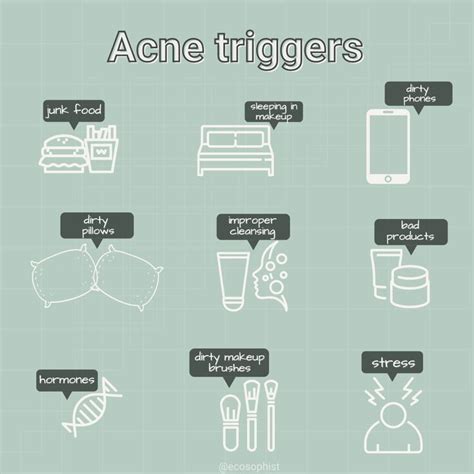 Acne triggers

junk food

sleeping in makeup

dirty phones

dirty pillows

improper cleansing

bad products

hormones

dirty makeup brushes

stress

@ecosophist