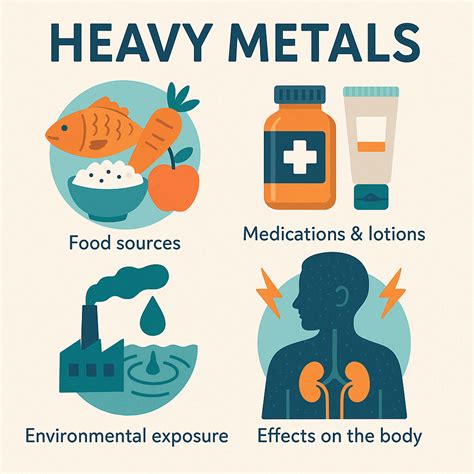 HEAVY METALS

Food sources

Medications & lotions

Environmental exposure

Effects on the body