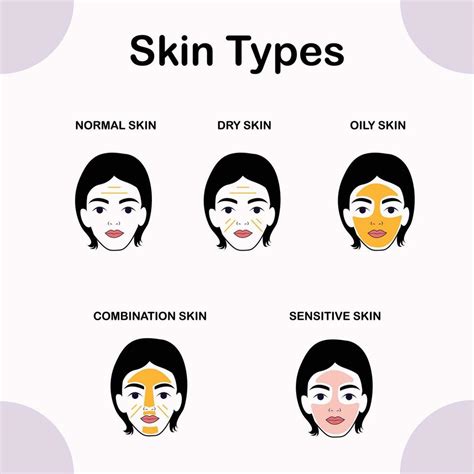 Skin Types

NORMAL SKIN

DRY SKIN

OILY SKIN

COMBINATION SKIN

SENSITIVE SKIN