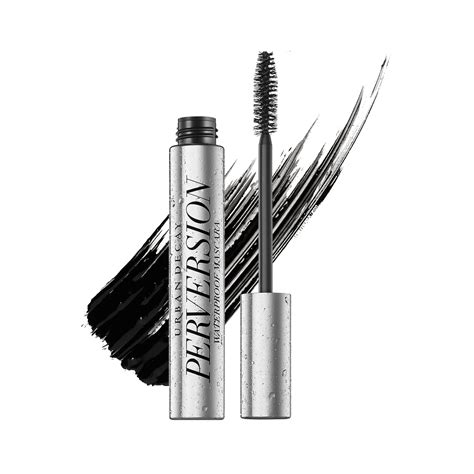 URBAN DECAY
PERVERSION
WATERPROOF MASCARA