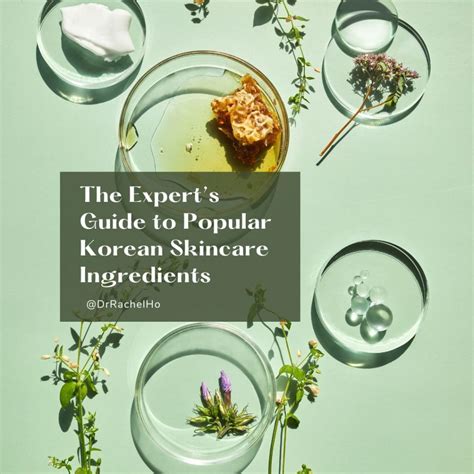 The Expert's Guide to Popular Korean Skincare Ingredients

@DrRachelHo