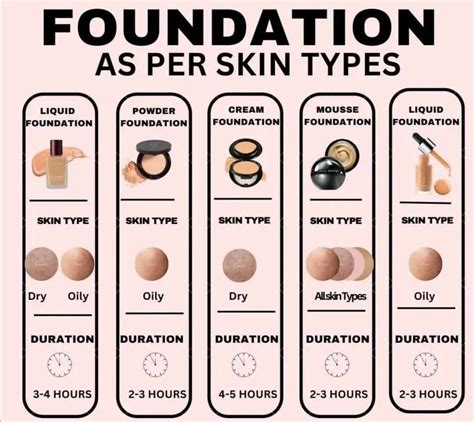 FOUNDATION
AS PER SKIN TYPES

LIQUID FOUNDATION

SKIN TYPE

Dry Oily

DURATION

3-4 HOURS

POWDER FOUNDATION

SKIN TYPE

Oily

DURATION

2-3 HOURS

CREAM FOUNDATION

SKIN TYPE

Dry

DURATION

4-5 HOURS

MOUSSE FOUNDATION

SKIN TYPE

All skin Types

DURATION

2-3 HOURS

LIQUID FOUNDATION

SKIN TYPE

Oily

DURATION

2-3 HOURS