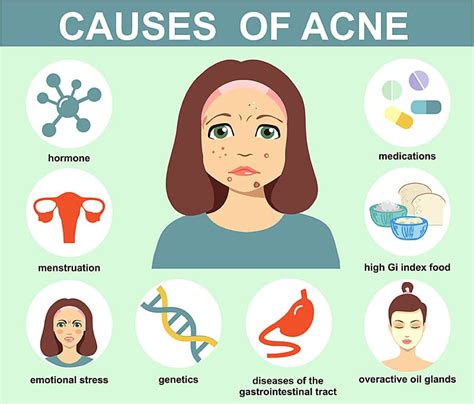 CAUSES OF ACNE

hormone

medications

menstruation

high Gi index food

emotional stress

genetics

diseases of the gastrointestinal tract

overactive oil glands