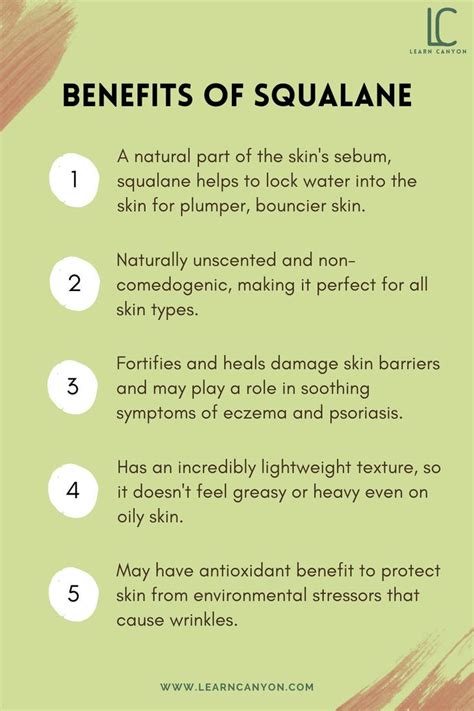 LC
LEARN CANYON

BENEFITS OF SQUALANE

1 A natural part of the skin's sebum, squalane helps to lock water into the skin for plumper, bouncier skin.

2 Naturally unscented and non-comedogenic, making it perfect for all skin types.

3 Fortifies and heals damage skin barriers and may play a role in soothing symptoms of eczema and psoriasis.

4 Has an incredibly lightweight texture, so it doesn't feel greasy or heavy even on oily skin.

5 May have antioxidant benefit to protect skin from environmental stressors that cause wrinkles.

WWW.LEARNCANYON.COM