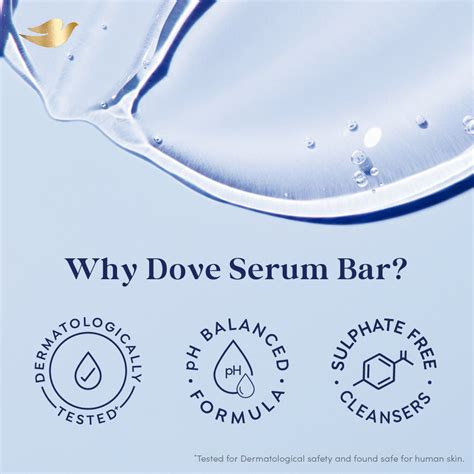 Why Dove Serum Bar?

DERMATOLOGICALLY TESTED*

pH BALANCED FORMULA

pH

SULPHATE FREE CLEANSERS

*Tested for Dermatological safety and found safe for human skin.