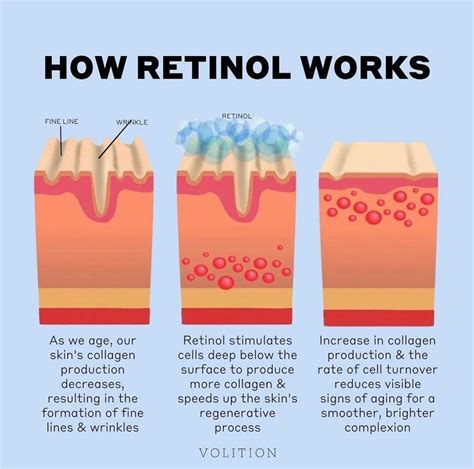 HOW RETINOL WORKS

FINE LINE

WRINKLE

RETINOL

As we age, our skin's collagen production decreases, resulting in the formation of fine lines & wrinkles

Retinol stimulates cells deep below the surface to produce more collagen & speeds up the skin's regenerative process

Increase in collagen production & the rate of cell turnover reduces visible signs of aging for a smoother, brighter complexion

VOLITION