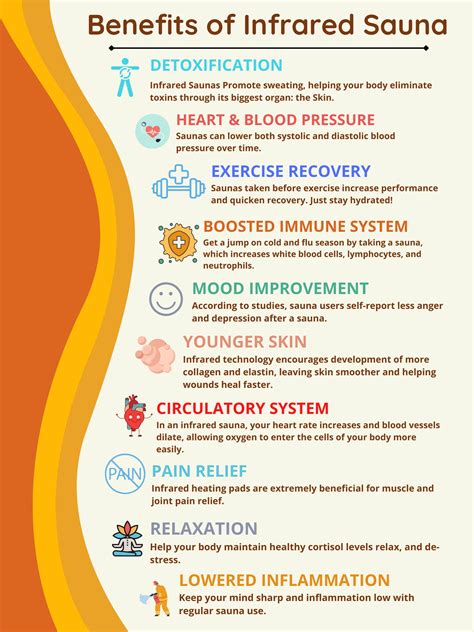 Benefits of Infrared Sauna

DETOXIFICATION
Infrared Saunas Promote sweating, helping your body eliminate toxins through its biggest organ: the Skin.

HEART & BLOOD PRESSURE
Saunas can lower both systolic and diastolic blood pressure over time.

EXERCISE RECOVERY
Saunas taken before exercise increase performance and quicken recovery. Just stay hydrated!

BOOSTED IMMUNE SYSTEM
Get a jump on cold and flu season by taking a sauna, which increases white blood cells, lymphocytes, and neutrophils.

MOOD IMPROVEMENT
According to studies, sauna users self-report less anger and depression after a sauna.

YOUNGER SKIN
Infrared technology encourages development of more collagen and elastin, leaving skin smoother and helping wounds heal faster.

CIRCULATORY SYSTEM
In an infrared sauna, your heart rate increases and blood vessels dilate, allowing oxygen to enter the cells of your body more easily.

PAIN
PAIN RELIEF
Infrared heating pads are extremely beneficial for muscle and joint pain relief.

RELAXATION
Help your body maintain healthy cortisol levels relax, and de-stress.

LOWERED INFLAMMATION
Keep your mind sharp and inflammation low with regular sauna use.