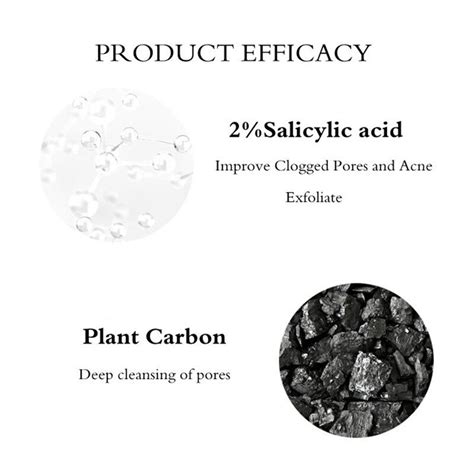 PRODUCT EFFICACY

2%Salicylic acid

Improve Clogged Pores and Acne

Exfoliate

Plant Carbon

Deep cleansing of pores