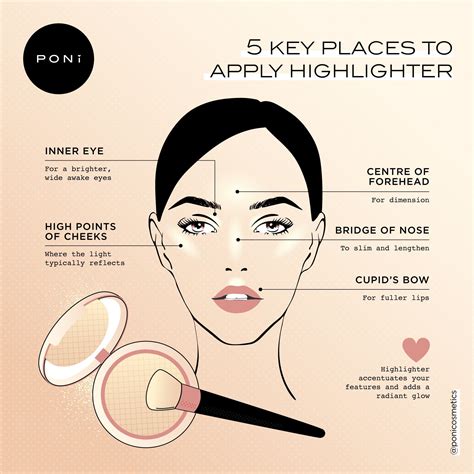 PONi

5 KEY PLACES TO APPLY HIGHLIGHTER

INNER EYE

For a brighter, wide awake eyes

HIGH POINTS OF CHEEKS

Where the light typically reflects

CENTRE OF FOREHEAD

For dimension

BRIDGE OF NOSE

To slim and lengthen

CUPID'S BOW

For fuller lips

Highlighter accentuates your features and adds a radiant glow

@ponicosmetics