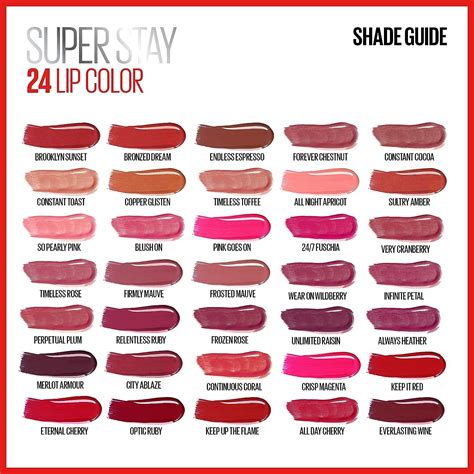 SUPER STAY
24 LIP COLOR

SHADE GUIDE

BROOKLYN SUNSET
BRONZED DREAM
ENDLESS ESPRESSO
FOREVER CHESTNUT
CONSTANT COCOA
CONSTANT TOAST
COPPER GLISTEN
TIMELESS TOFFEE
ALL NIGHT APRICOT
SULTRY AMBER
SO PEARLY PINK
BLUSH ON
PINK GOES ON
24/7 FUSCHIA
VERY CRANBERRY
TIMELESS ROSE
FIRMLY MAUVE
FROSTED MAUVE
WEAR ON WILDBERRY
INFINITE PETAL
PERPETUAL PLUM
RELENTLESS RUBY
FROZEN ROSE
UNLIMITED RAISIN
ALWAYS HEATHER
MERLOT ARMOUR
CITY ABLAZE
CONTINUOUS CORAL
CRISP MAGENTA
KEEP IT RED
ETERNAL CHERRY
OPTIC RUBY
KEEP UP THE FLAME
ALL DAY CHERRY
EVERLASTING WINE