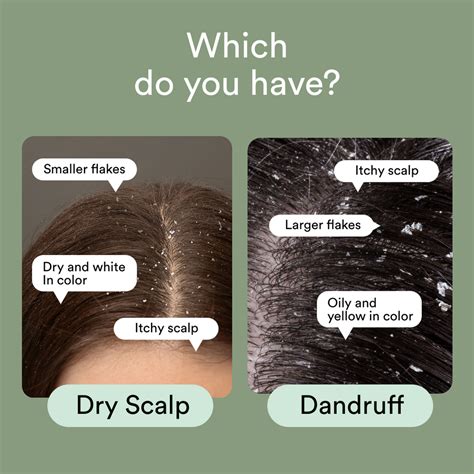 Which do you have?

Smaller flakes

Dry and white In color

Itchy scalp

Dry Scalp

Itchy scalp

Larger flakes

Oily and yellow in color

Dandruff