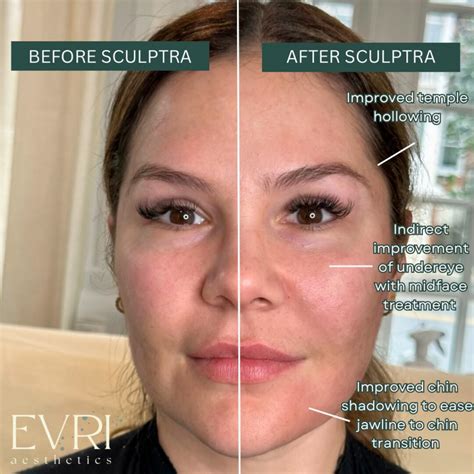 BEFORE SCULPTRA

AFTER SCULPTRA

Improved temple hollowing

Indirect improvement of undereye with midface treatment

Improved chin shadowing to ease jawline to chin transition

EVRI
aesthetics